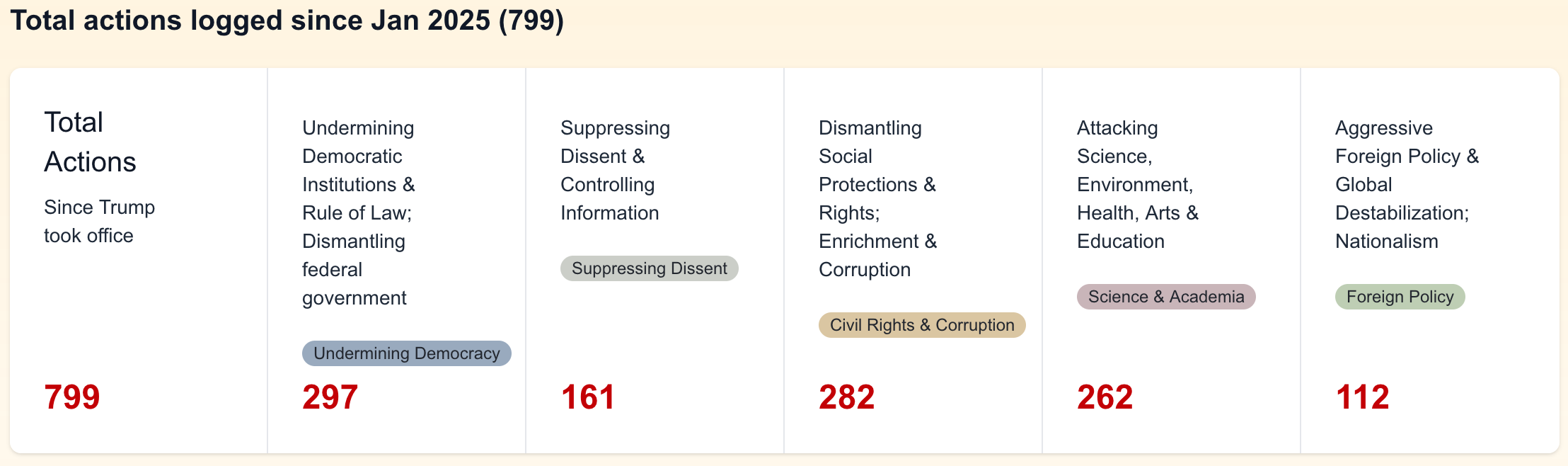 Total actions logged since Jan 2025 (799)

Total Actions

Since Trump took office

799

Undermining Democratic Institutions & Rule of Law; Dismantling federal government

Undermining Democracy

297

Suppressing Dissent & Controlling Information

Suppressing Dissent

161

Dismantling Social Protections & Rights; Enrichment & Corruption

Civil Rights & Corruption

282

Attacking Science, Environment, Health, Arts & Education

Science & Academia

262

Aggressive Foreign Policy & Global Destabilization; Nationalism

Foreign Policy

112